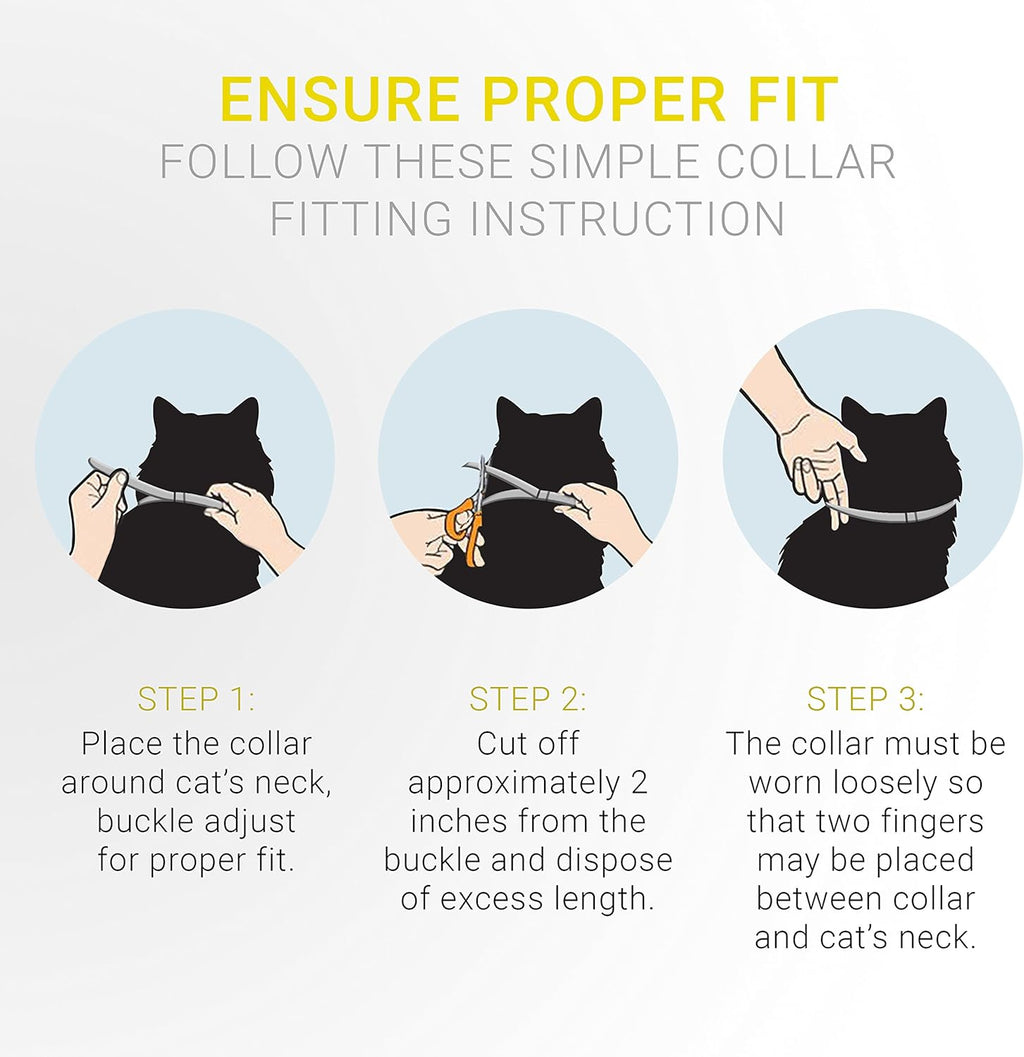 ENSURE PROPER FIT
FOLLOW THESE SIMPLE COLLAR FITTING INSTRUCTION

STEP 1:
Place the collar around cat's neck, buckle adjust for proper fit.

STEP 2:
Cut off approximately 2 inches from the buckle and dispose of excess length.

STEP 3:
The collar must be worn loosely so that two fingers may be placed between collar and cat's neck.