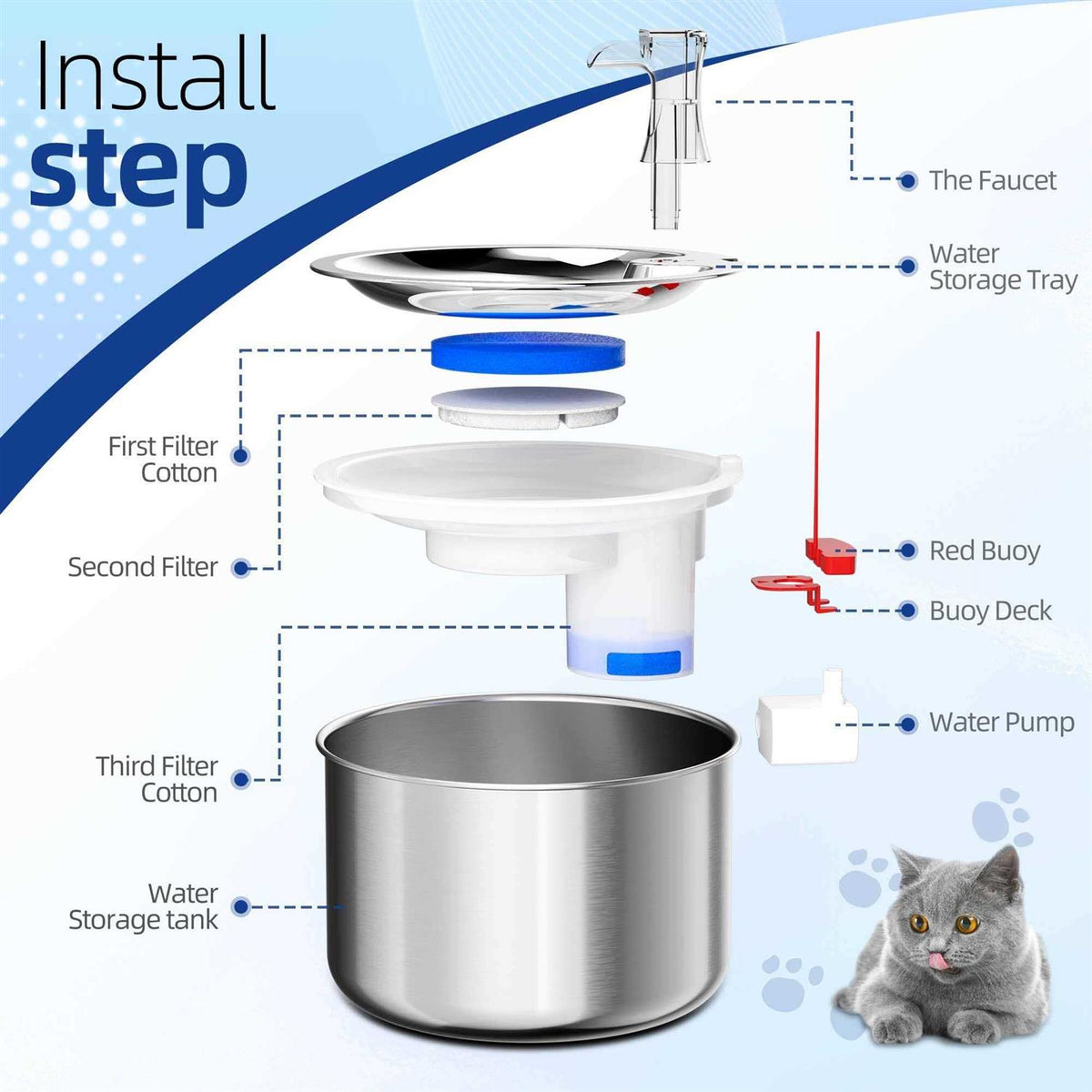 Install
step

The Faucet

Water
Storage Tray

First Filter
Cotton

Second Filter

Red Buoy

Buoy Deck

Water Pump

Third Filter
Cotton

Water
Storage tank